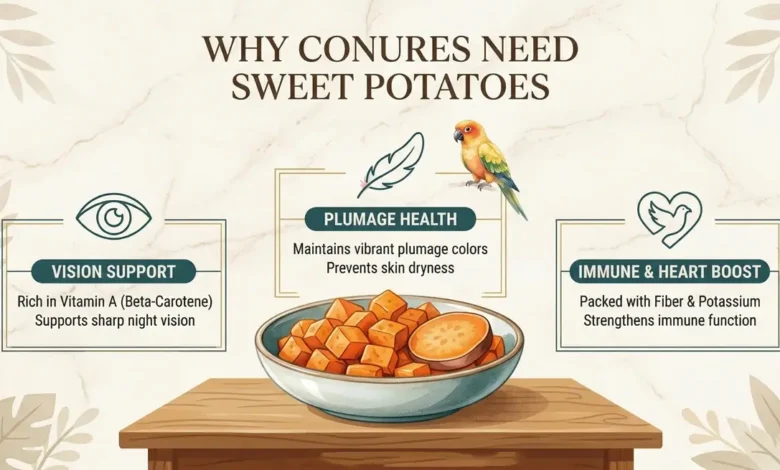 WHY CONURES NEED SWEET POTATOES

VISION SUPPORT
Rich in Vitamin A (Beta-Carotene)
Supports sharp night vision

PLUMAGE HEALTH
Maintains vibrant plumage colors
Prevents skin dryness

IMMUNE & HEART BOOST
Packed with Fiber & Potassium
Strengthens immune function